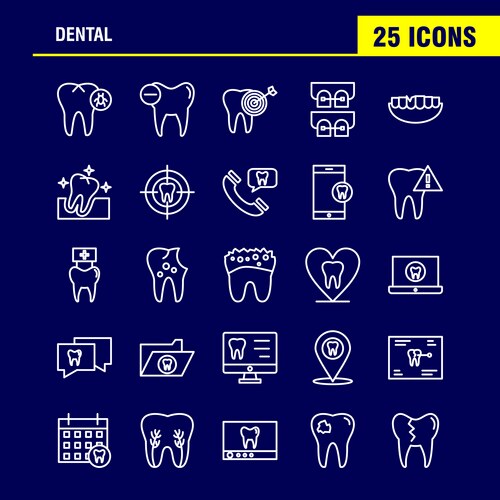 DENTAL

25 ICONS