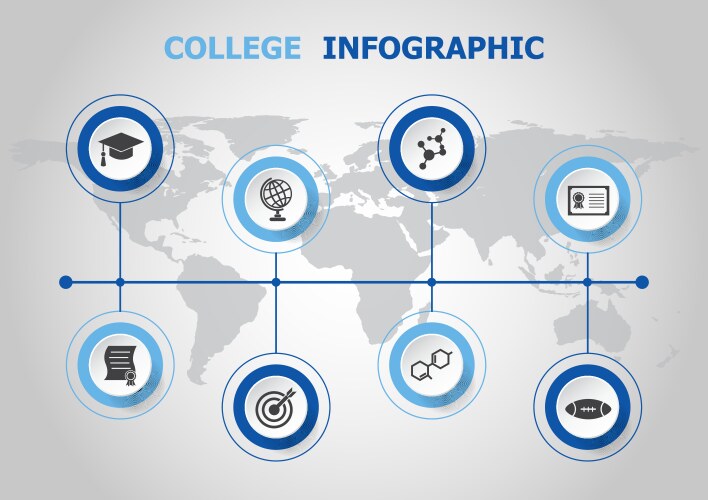 COLLEGE INFOGRAPHIC