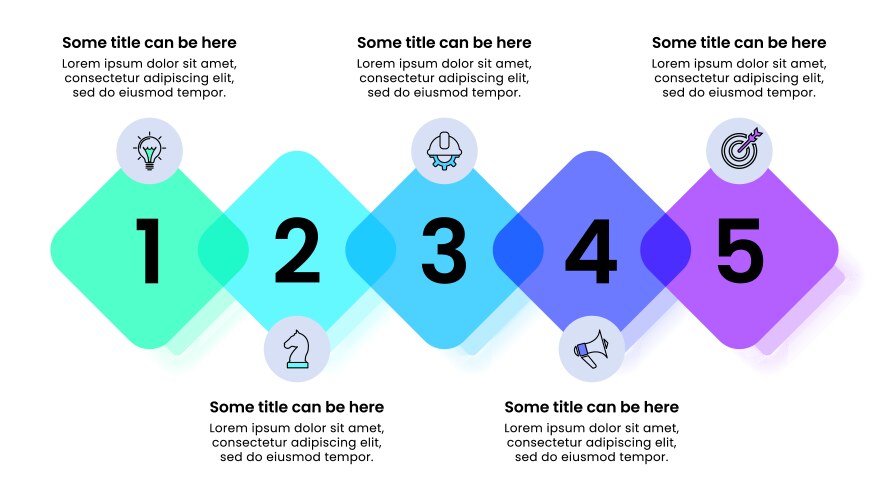 Some title can be here
Lorem ipsum dolor sit amet, consectetur adipiscing elit, sed do eiusmod tempor.

Some title can be here
Lorem ipsum dolor sit amet, consectetur adipiscing elit, sed do eiusmod tempor.

Some title can be here
Lorem ipsum dolor sit amet, consectetur adipiscing elit, sed do eiusmod tempor.

1

2

3

4

5

Some title can be here
Lorem ipsum dolor sit amet, consectetur adipiscing elit, sed do eiusmod tempor.

Some title can be here
Lorem ipsum dolor sit amet, consectetur adipiscing elit, sed do eiusmod tempor.