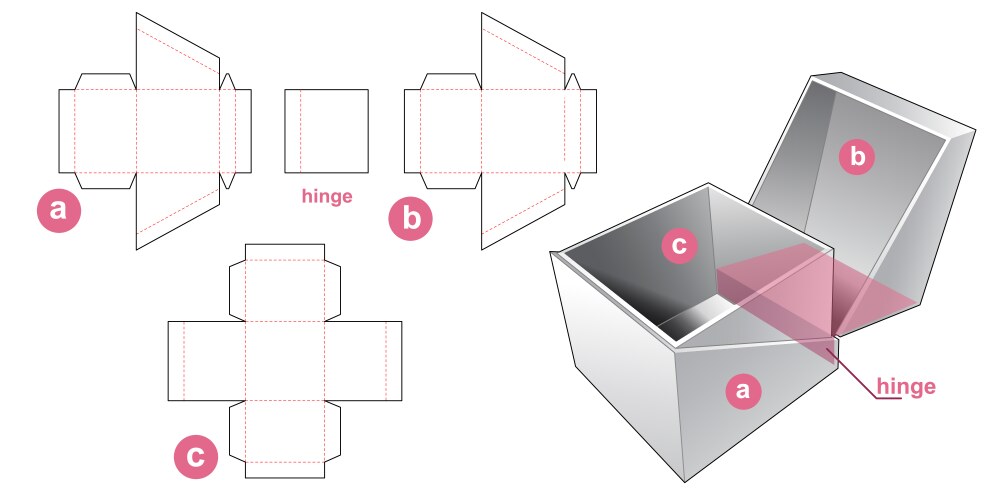 a

hinge

b

c

b

c

a

hinge