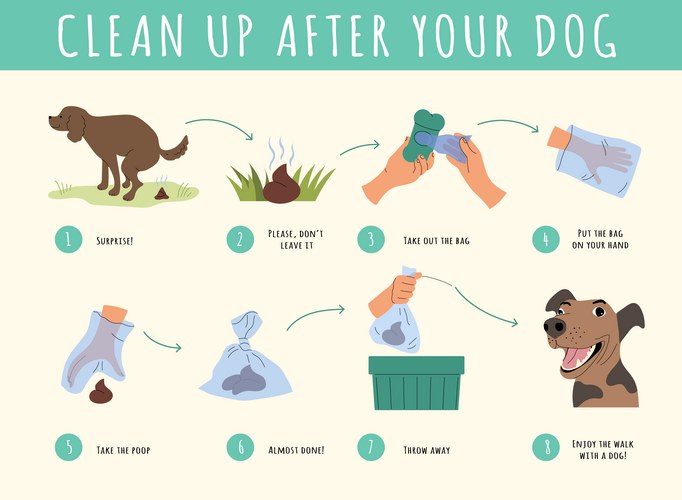 CLEAN UP AFTER YOUR DOG

1 SURPRISE!

2 PLEASE, DON'T LEAVE IT

3 TAKE OUT THE BAG

4 PUT THE BAG ON YOUR HAND

5 TAKE THE POOP

6 ALMOST DONE!

7 THROW AWAY

8 ENJOY THE WALK WITH A DOG!