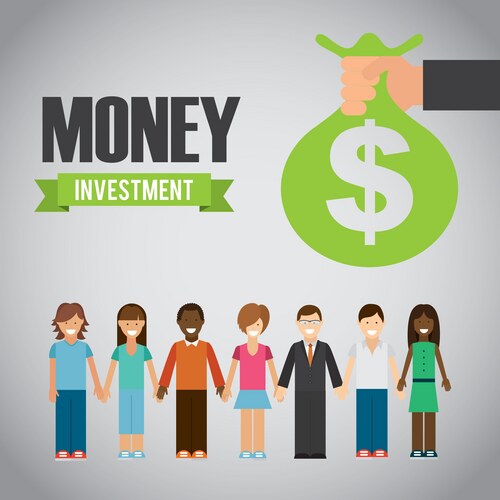 MONEY
INVESTMENT

$