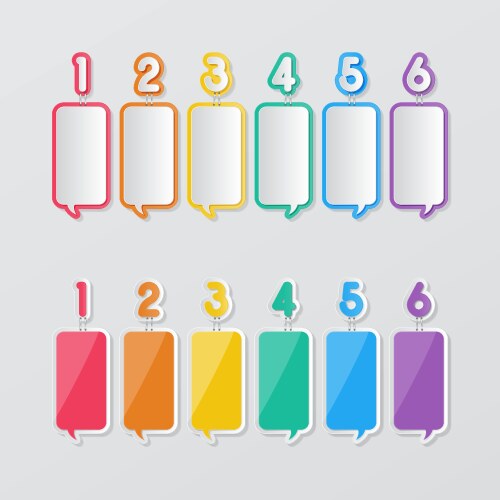 1 2 3 4 5 6

1 2 3 4 5 6