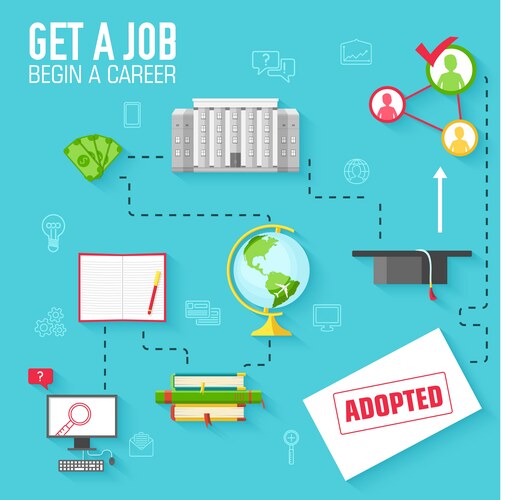 GET A JOB
BEGIN A CAREER

?
!

?

ADOPTED