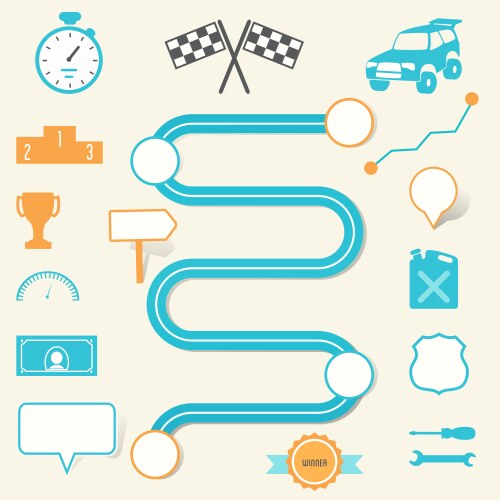 2 1 3

WINNER