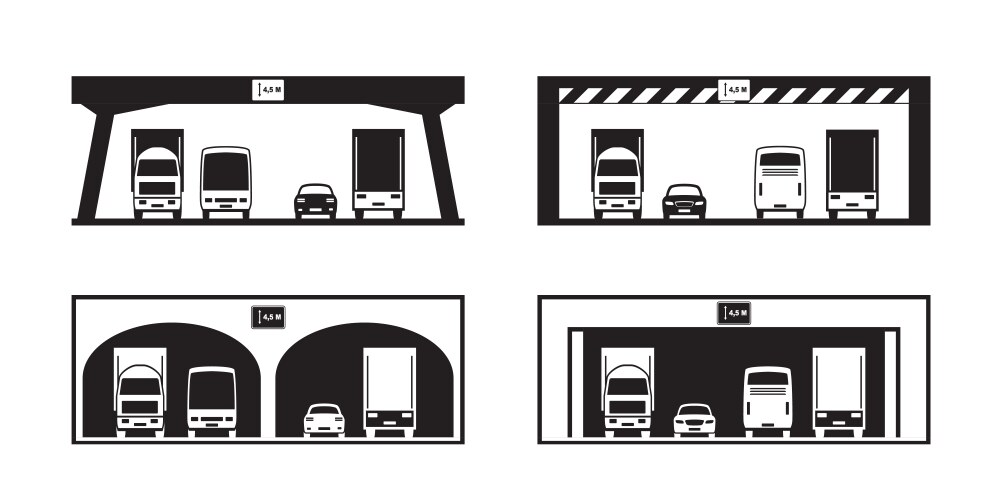 4,5 M

4,5 M

4,5 M

4,5 M