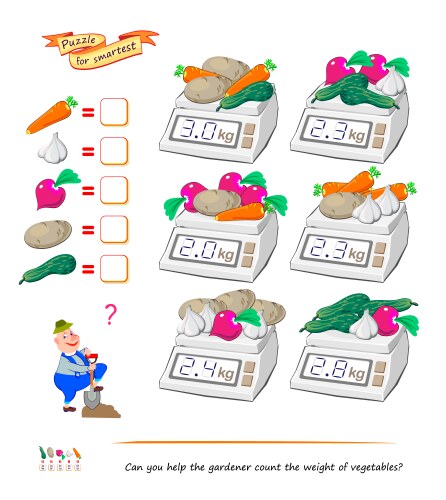 Puzzle for smartest

=
=
=
=
=

3.0 kg
2.3 kg
2.0 kg
2.3 kg
2.4 kg
2.8 kg

?

Can you help the gardener count the weight of vegetables?