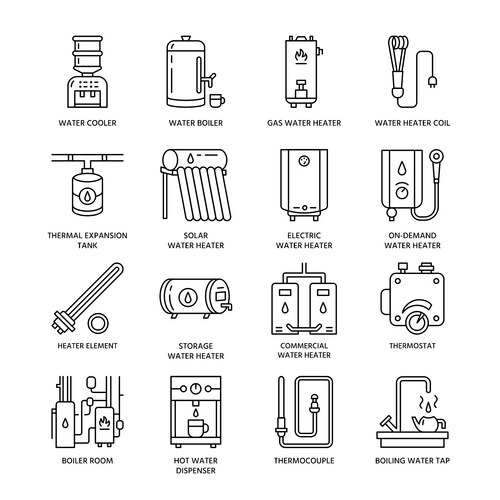 WATER COOLER

WATER BOILER

GAS WATER HEATER

WATER HEATER COIL

THERMAL EXPANSION TANK

SOLAR WATER HEATER

ELECTRIC WATER HEATER

ON-DEMAND WATER HEATER

HEATER ELEMENT

STORAGE WATER HEATER

COMMERCIAL WATER HEATER

THERMOSTAT

BOILER ROOM

HOT WATER DISPENSER

THERMOCOUPLE

BOILING WATER TAP