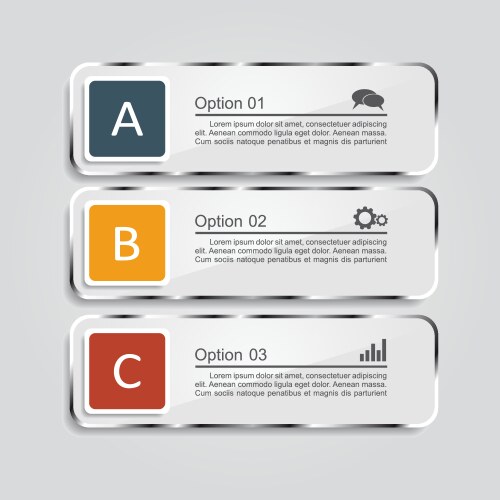 A

Option 01

Lorem ipsum dolor sit amet, consectetuer adipiscing elit. Aenean commodo ligula eget dolor. Aenean massa. Cum sociis natoque penatibus et magnis dis parturient

B

Option 02

Lorem ipsum dolor sit amet, consectetuer adipiscing elit. Aenean commodo ligula eget dolor. Aenean massa. Cum sociis natoque penatibus et magnis dis parturient

C

Option 03

Lorem ipsum dolor sit amet, consectetuer adipiscing elit. Aenean commodo ligula eget dolor. Aenean massa. Cum sociis natoque penatibus et magnis dis parturient