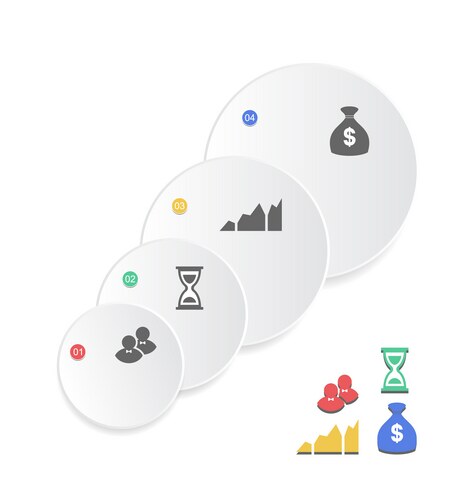 04

$

03

02

01

$