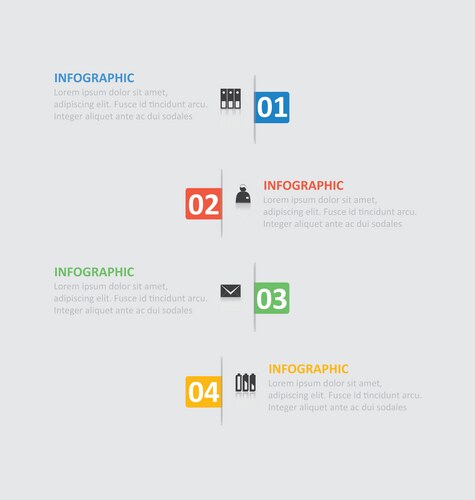 INFOGRAPHIC
Lorem ipsum dolor sit amet, adipiscing elit. Fusce id tincidunt arcu. Integer aliquet ante ac dui sodales

01

02

INFOGRAPHIC
Lorem ipsum dolor sit amet, adipiscing elit. Fusce id tincidunt arcu. Integer aliquet ante ac dui sodales

INFOGRAPHIC
Lorem ipsum dolor sit amet, adipiscing elit. Fusce id tincidunt arcu. Integer aliquet ante ac dui sodales

03

04

INFOGRAPHIC
Lorem ipsum dolor sit amet, adipiscing elit. Fusce id tincidunt arcu. Integer aliquet ante ac dui sodales