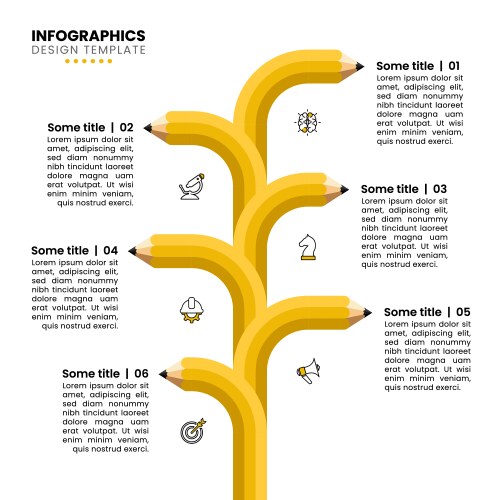 INFOGRAPHICS
DESIGN TEMPLATE

Some title | 01
Lorem ipsum dolor sit amet, adipiscing elit, sed diam nonummy nibh tincidunt laoreet dolore magna uam erat volutpat. Ut wisi enim minim veniam, quis nostrud exerci.

Some title | 02
Lorem ipsum dolor sit amet, adipiscing elit, sed diam nonummy nibh tincidunt laoreet dolore magna uam erat volutpat. Ut wisi enim minim veniam, quis nostrud exerci.

Some title | 03
Lorem ipsum dolor sit amet, adipiscing elit, sed diam nonummy nibh tincidunt laoreet dolore magna uam erat volutpat. Ut wisi enim minim veniam, quis nostrud exerci.

Some title | 04
Lorem ipsum dolor sit amet, adipiscing elit, sed diam nonummy nibh tincidunt laoreet dolore magna uam erat volutpat. Ut wisi enim minim veniam, quis nostrud exerci.

Some title | 05
Lorem ipsum dolor sit amet, adipiscing elit, sed diam nonummy nibh tincidunt laoreet dolore magna uam erat volutpat. Ut wisi enim minim veniam, quis nostrud exerci.

Some title | 06
Lorem ipsum dolor sit amet, adipiscing elit, sed diam nonummy nibh tincidunt laoreet dolore magna uam erat volutpat. Ut wisi enim minim veniam, quis nostrud exerci.