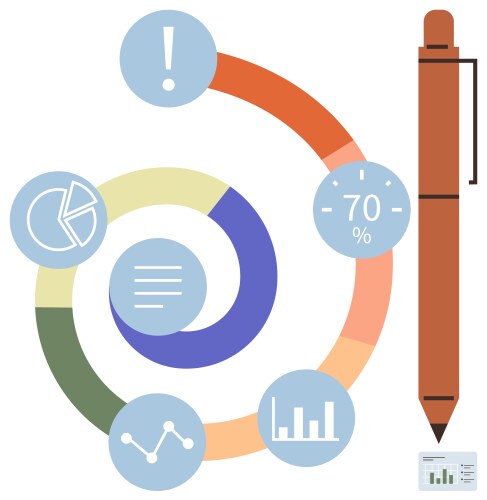 !
70
%