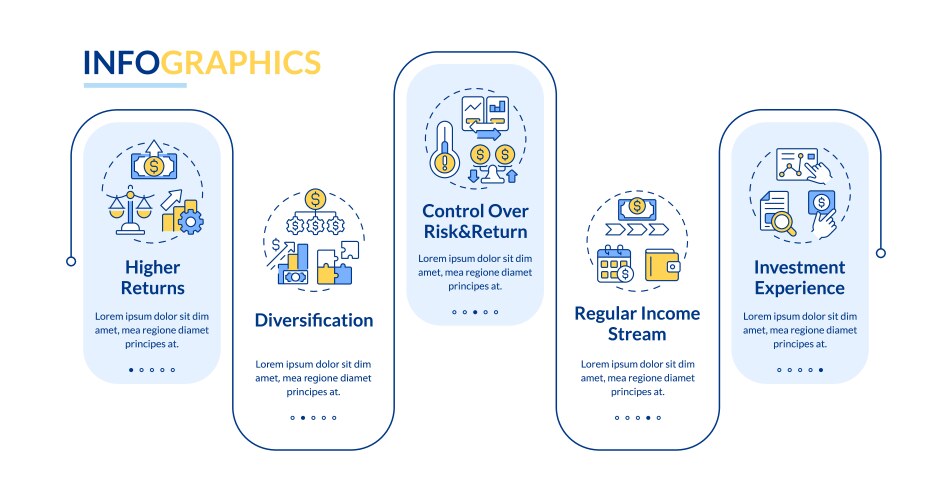 INFOGRAPHICS

Higher Returns

Lorem ipsum dolor sit dim amet, mea regione diamet principes at.

Diversification

Lorem ipsum dolor sit dim amet, mea regione diamet principes at.

Control Over Risk&Return

Lorem ipsum dolor sit dim amet, mea regione diamet principes at.

Regular Income Stream

Lorem ipsum dolor sit dim amet, mea regione diamet principes at.

Investment Experience

Lorem ipsum dolor sit dim amet, mea regione diamet principes at.