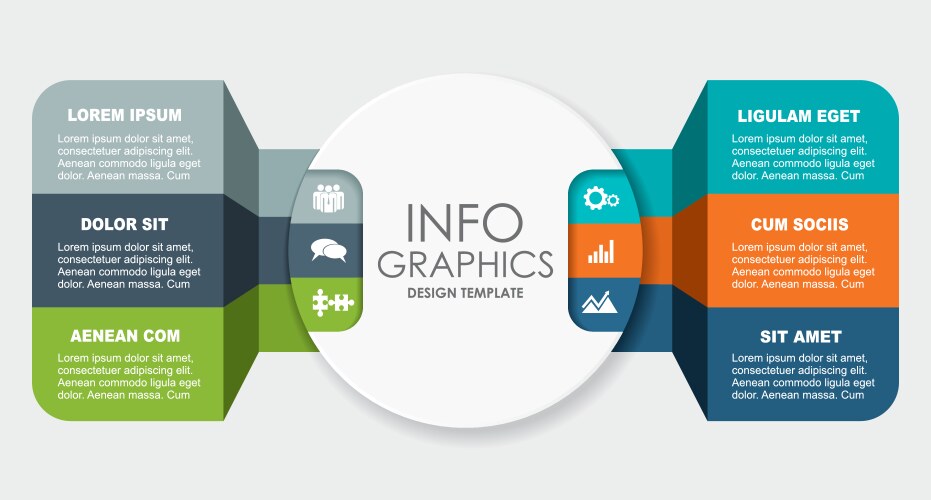 LOREM IPSUM
Lorem ipsum dolor sit amet, consectetuer adipiscing elit. Aenean commodo ligula eget dolor. Aenean massa. Cum

DOLOR SIT
Lorem ipsum dolor sit amet, consectetuer adipiscing elit. Aenean commodo ligula eget dolor. Aenean massa. Cum

AENEAN COM
Lorem ipsum dolor sit amet, consectetuer adipiscing elit. Aenean commodo ligula eget dolor. Aenean massa. Cum

INFO
GRAPHICS
DESIGN TEMPLATE

LIGULAM EGET
Lorem ipsum dolor sit amet, consectetuer adipiscing elit. Aenean commodo ligula eget dolor. Aenean massa. Cum

CUM SOCIIS
Lorem ipsum dolor sit amet, consectetuer adipiscing elit. Aenean commodo ligula eget dolor. Aenean massa. Cum

SIT AMET
Lorem ipsum dolor sit amet, consectetuer adipiscing elit. Aenean commodo ligula eget dolor. Aenean massa. Cum