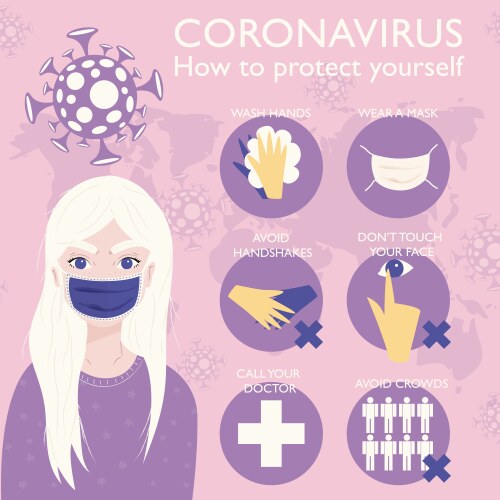 CORONAVIRUS
How to protect yourself

WASH HANDS

WEAR A MASK

AVOID HANDSHAKES

DON'T TOUCH YOUR FACE

CALL YOUR DOCTOR

AVOID CROWDS