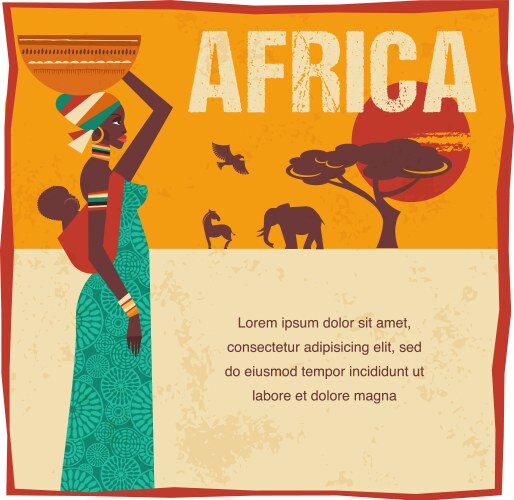 AFRICA

Lorem ipsum dolor sit amet, consectetur adipisicing elit, sed do eiusmod tempor incididunt ut labore et dolore magna