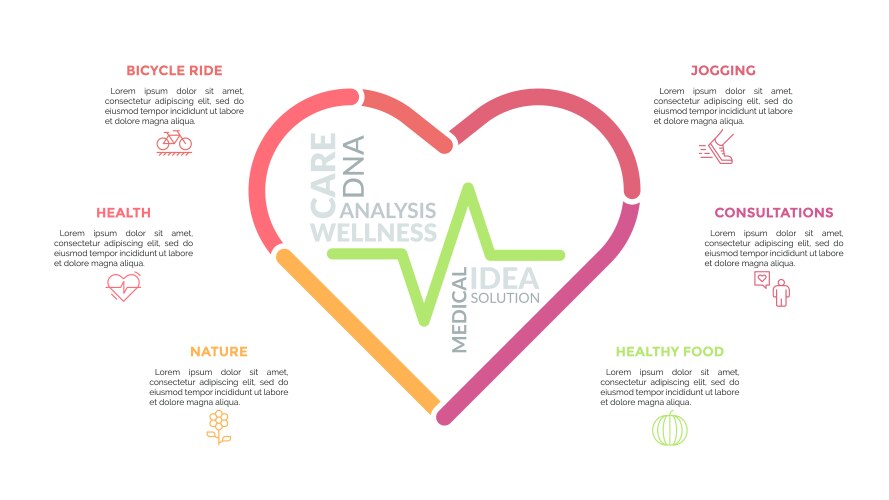 BICYCLE RIDE

Lorem ipsum dolor sit amet, consectetur adipiscing elit, sed do eiusmod tempor incididunt ut labore et dolore magna aliqua.

HEALTH

Lorem ipsum dolor sit amet, consectetur adipiscing elit, sed do eiusmod tempor incididunt ut labore et dolore magna aliqua.

NATURE

Lorem ipsum dolor sit amet, consectetur adipiscing elit, sed do eiusmod tempor incididunt ut labore et dolore magna aliqua.

CARE
DNA
ANALYSIS
WELLNESS
MEDICAL
IDEA
SOLUTION

JOGGING

Lorem ipsum dolor sit amet, consectetur adipiscing elit, sed do eiusmod tempor incididunt ut labore et dolore magna aliqua.

CONSULTATIONS

Lorem ipsum dolor sit amet, consectetur adipiscing elit, sed do eiusmod tempor incididunt ut labore et dolore magna aliqua.

HEALTHY FOOD

Lorem ipsum dolor sit amet, consectetur adipiscing elit, sed do eiusmod tempor incididunt ut labore et dolore magna aliqua.