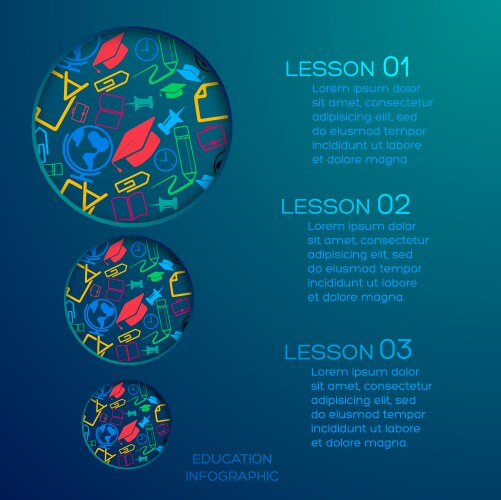 LESSON 01
Lorem ipsum dolor sit amet, consectetur adipisicing elit, sed do eiusmod tempor incididunt ut labore et dolore magna.

LESSON 02
Lorem ipsum dolor sit amet, consectetur adipisicing elit, sed do eiusmod tempor incididunt ut labore et dolore magna.

LESSON 03
Lorem ipsum dolor sit amet, consectetur adipisicing elit, sed do eiusmod tempor incididunt ut labore et dolore magna.

EDUCATION INFOGRAPHIC