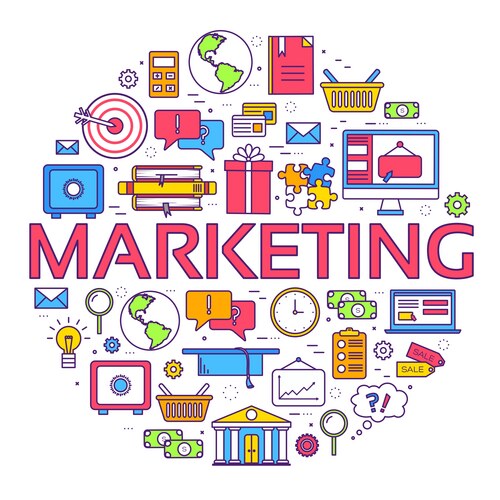 MARKETING

SALE
SALE

?!