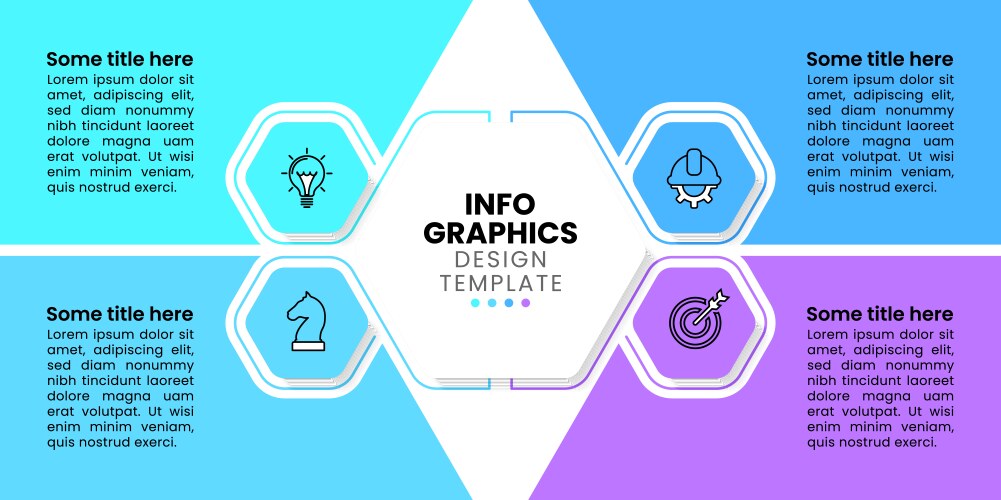 Some title here
Lorem ipsum dolor sit amet, adipiscing elit, sed diam nonummy nibh tincidunt laoreet dolore magna uam erat volutpat. Ut wisi enim minim veniam, quis nostrud exerci.

Some title here
Lorem ipsum dolor sit amet, adipiscing elit, sed diam nonummy nibh tincidunt laoreet dolore magna uam erat volutpat. Ut wisi enim minim veniam, quis nostrud exerci.

INFO
GRAPHICS
DESIGN
TEMPLATE

Some title here
Lorem ipsum dolor sit amet, adipiscing elit, sed diam nonummy nibh tincidunt laoreet dolore magna uam erat volutpat. Ut wisi enim minim veniam, quis nostrud exerci.

Some title here
Lorem ipsum dolor sit amet, adipiscing elit, sed diam nonummy nibh tincidunt laoreet dolore magna uam erat volutpat. Ut wisi enim minim veniam, quis nostrud exerci.