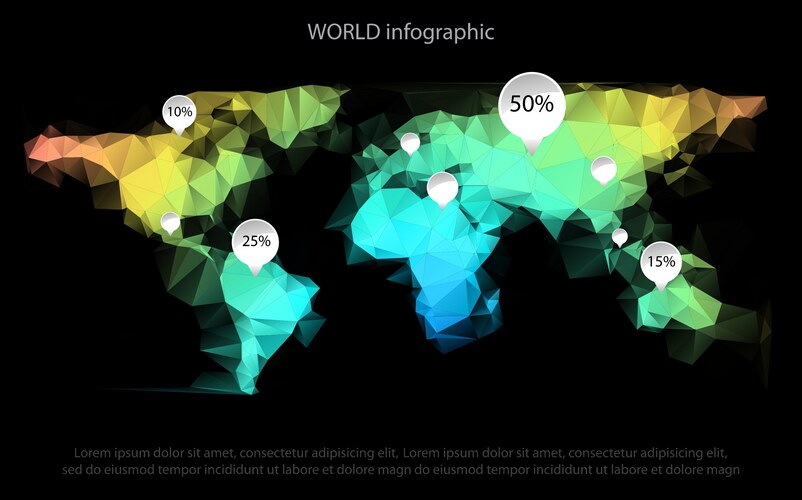 WORLD infographic

10%

50%

25%

15%

Lorem ipsum dolor sit amet, consectetur adipisicing elit, Lorem ipsum dolor sit amet, consectetur adipisicing elit, sed do eiusmod tempor incididunt ut labore et dolore magn do eiusmod tempor incididunt ut labore et dolore magn