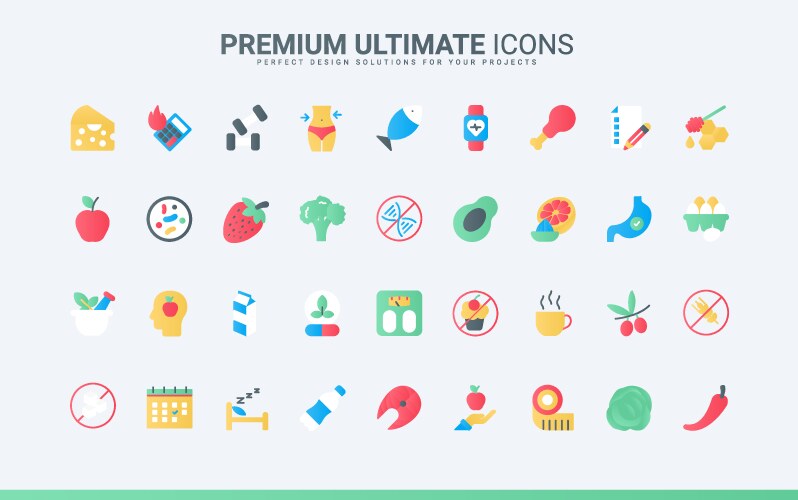 PREMIUM ULTIMATE ICONS
PERFECT DESIGN SOLUTIONS FOR YOUR PROJECTS