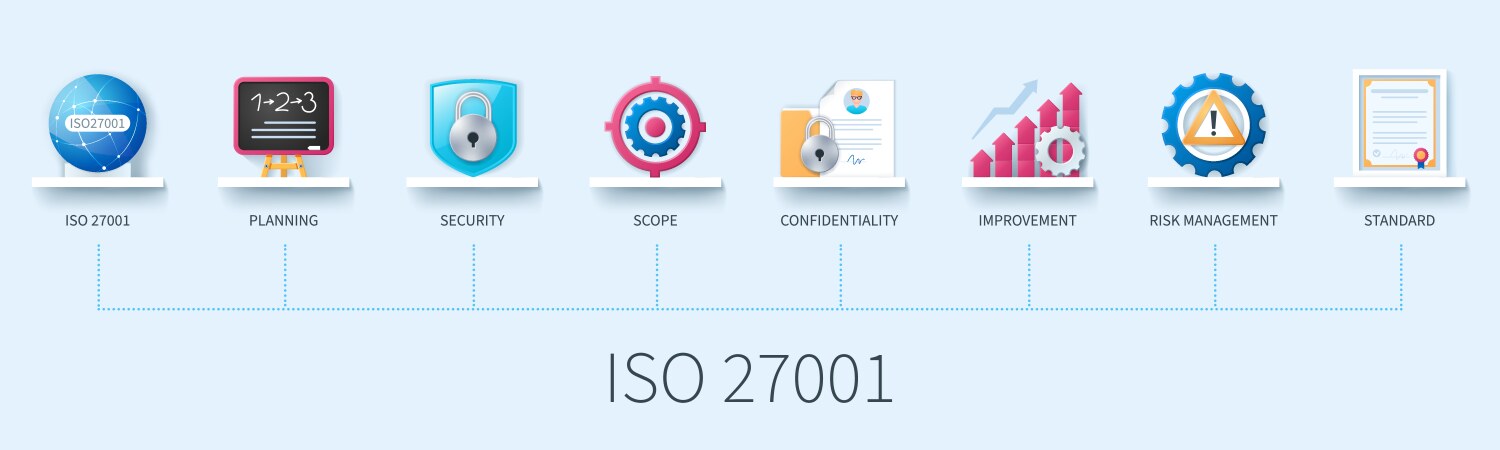 ISO27001

1→2→3

ISO 27001

PLANNING

SECURITY

SCOPE

CONFIDENTIALITY

IMPROVEMENT

RISK MANAGEMENT

STANDARD

ISO 27001