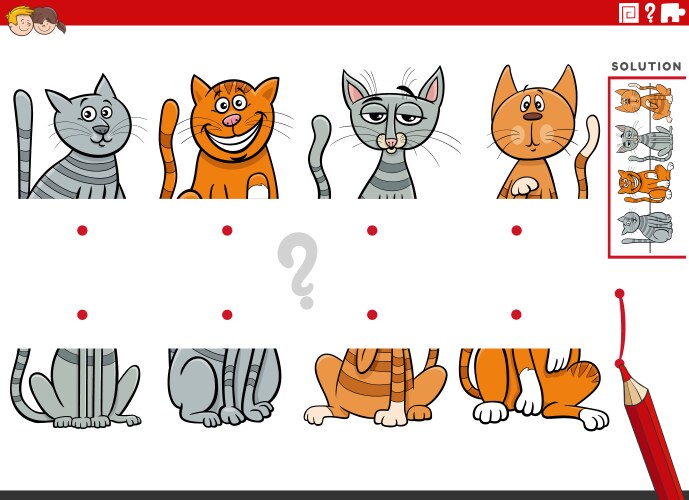 SOLUTION

?