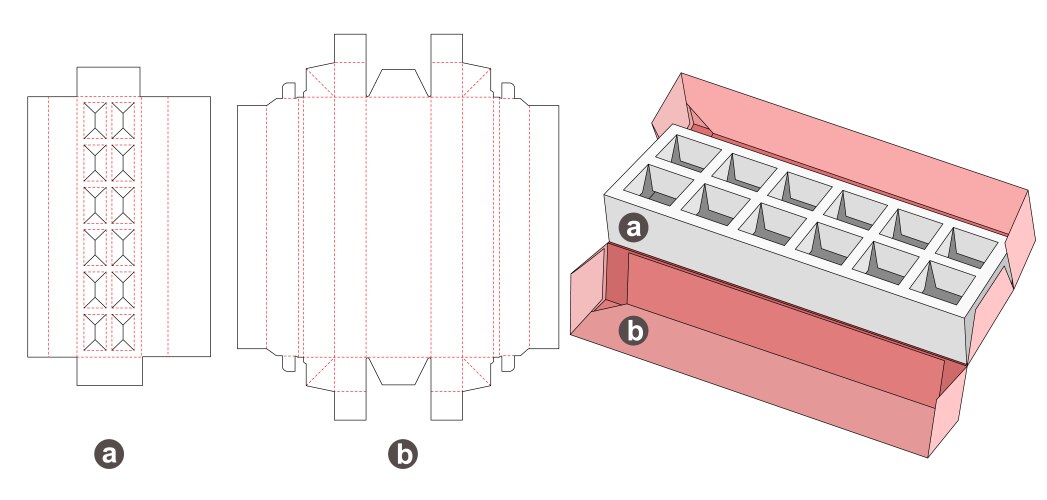 a

b

a

b