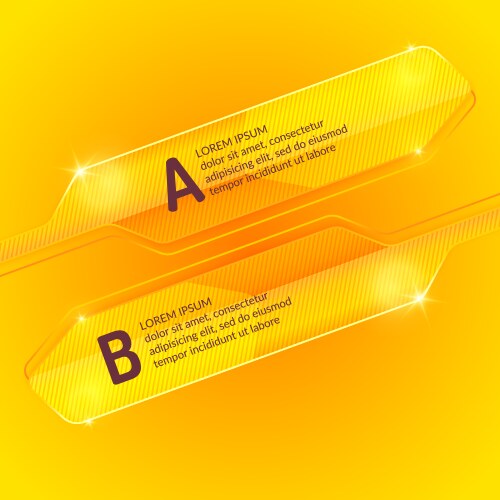 A

LOREM IPSUM
dolor sit amet, consectetur adipisicing elit, sed do eiusmod tempor incididunt ut labore

B

LOREM IPSUM
dolor sit amet, consectetur adipisicing elit, sed do eiusmod tempor incididunt ut labore