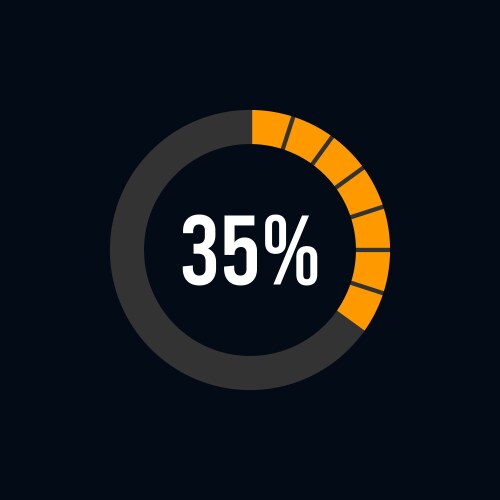 35%