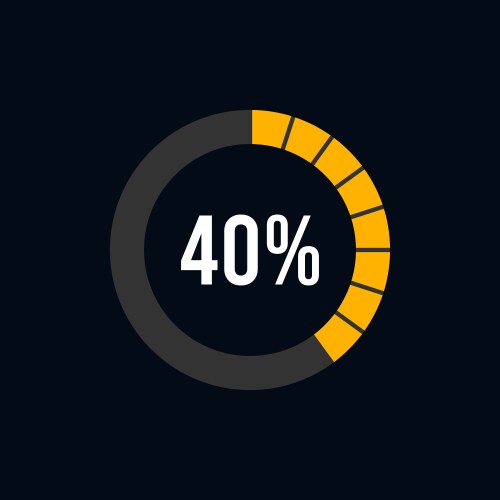 40%