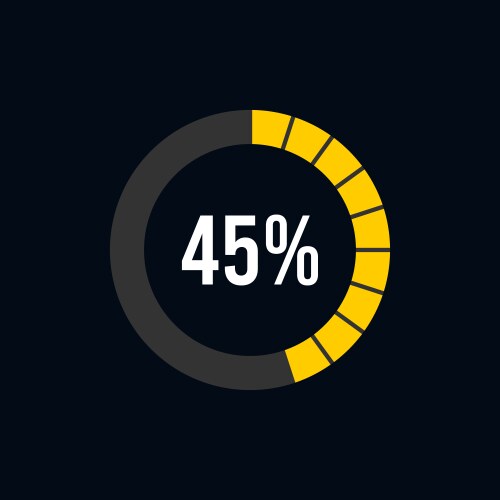 45%