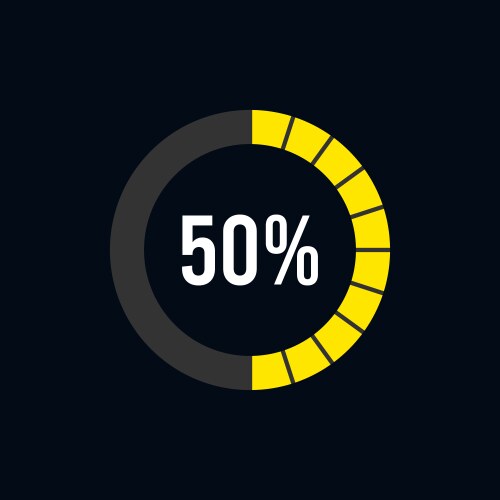 50%