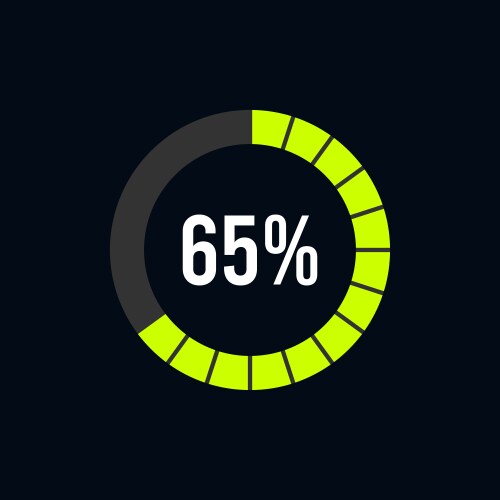 65%