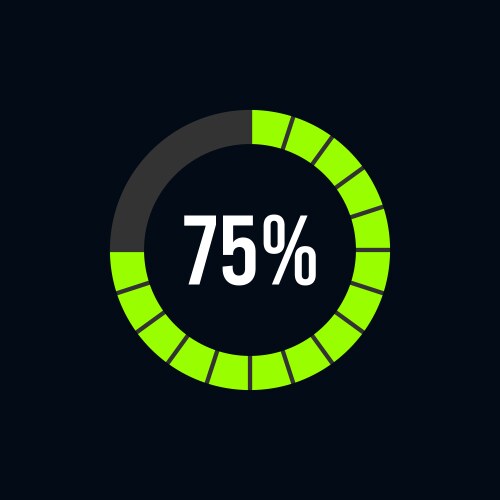 75%