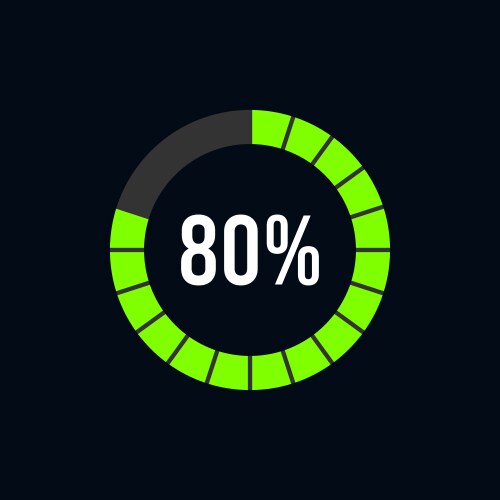 80%