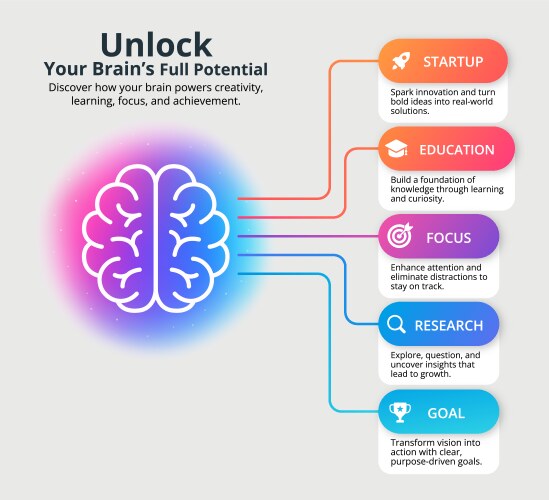 Unlock
Your Brain's Full Potential
Discover how your brain powers creativity, learning, focus, and achievement.

STARTUP
Spark innovation and turn bold ideas into real-world solutions.

EDUCATION
Build a foundation of knowledge through learning and curiosity.

FOCUS
Enhance attention and eliminate distractions to stay on track.

RESEARCH
Explore, question, and uncover insights that lead to growth.

GOAL
Transform vision into action with clear, purpose-driven goals.