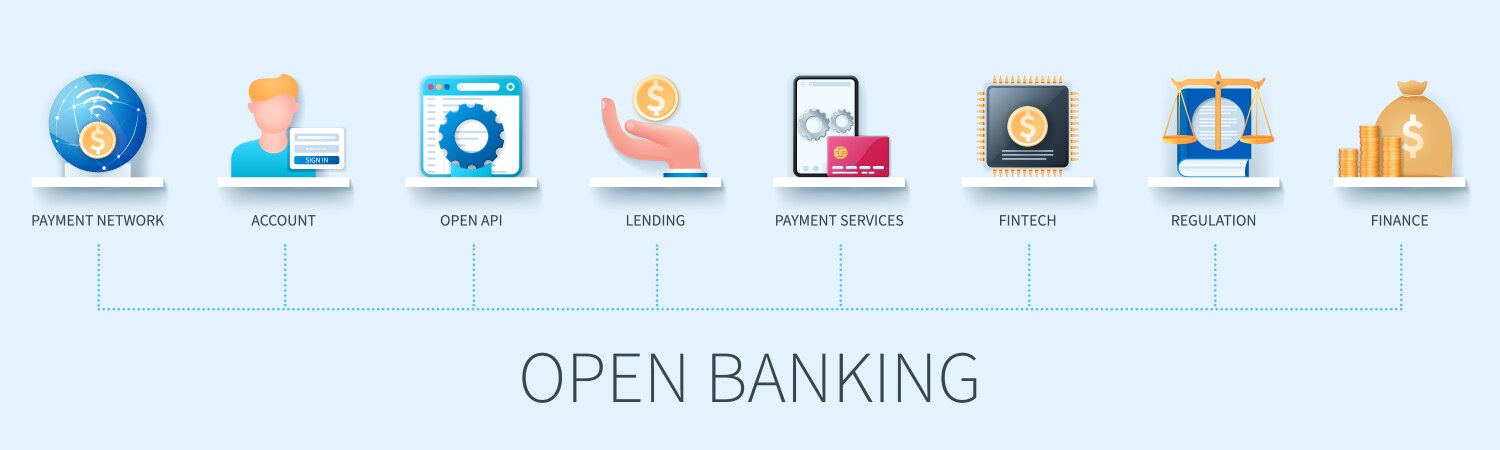 SIGN IN

PAYMENT NETWORK

ACCOUNT

OPEN API

LENDING

PAYMENT SERVICES

FINTECH

REGULATION

FINANCE

OPEN BANKING