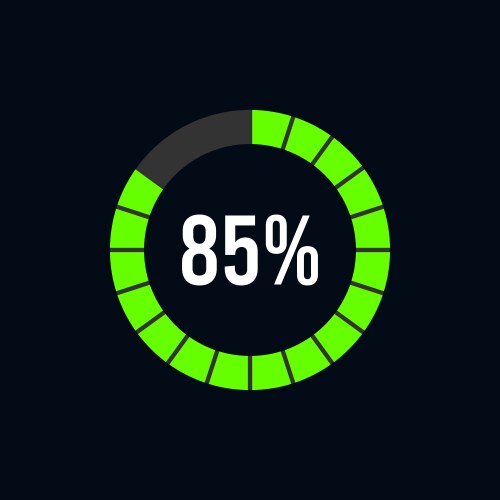 85%