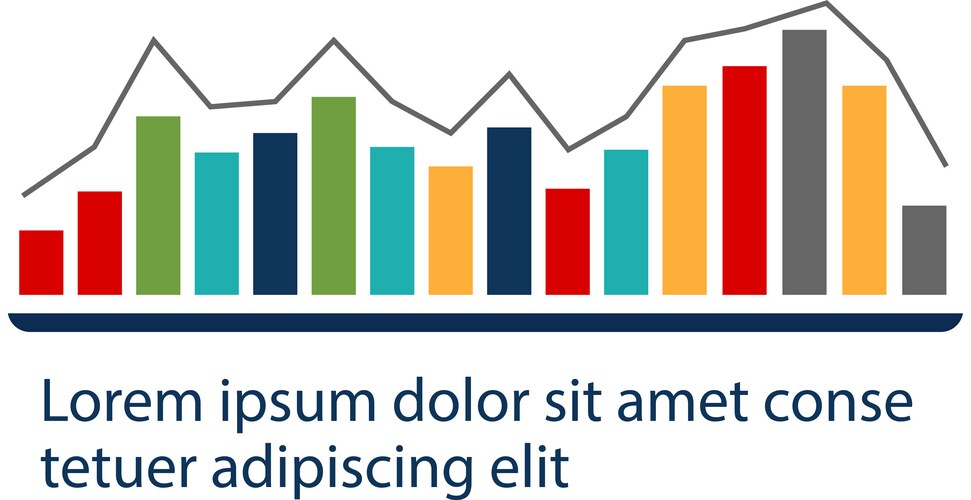 Lorem ipsum dolor sit amet conse tetuer adipiscing elit