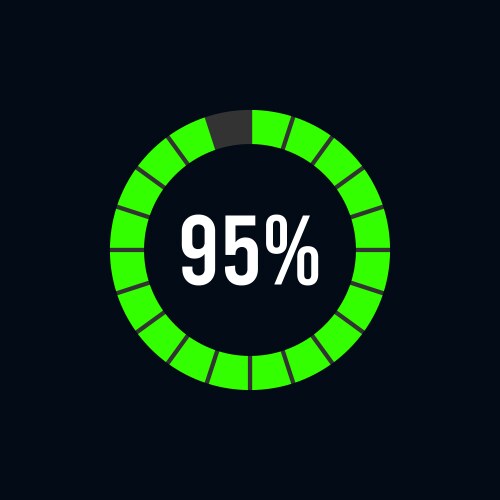 95%