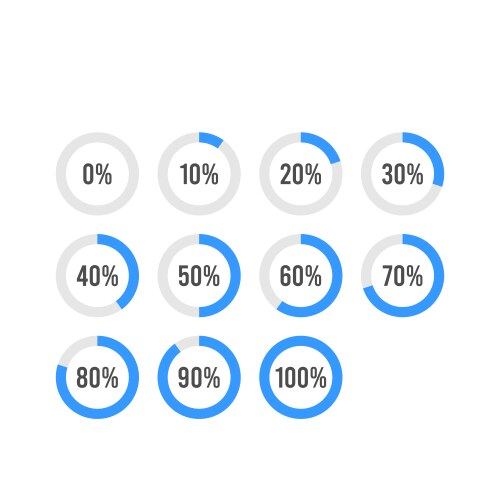 0% 10% 20% 30%

40% 50% 60% 70%

80% 90% 100%