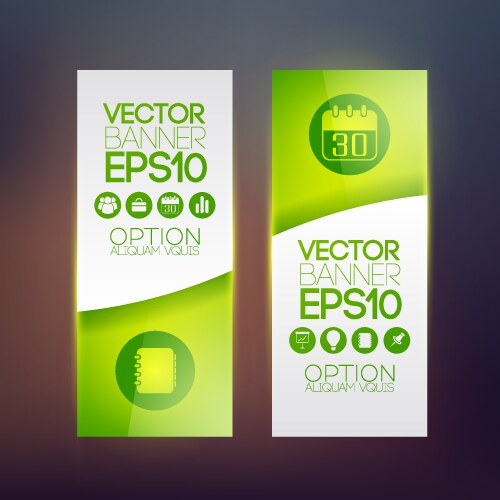 VECTOR
BANNER
EPS10

30

OPTION
ALIQUAM VQUIS

30

VECTOR
BANNER
EPS10

OPTION
ALIQUAM VQUIS