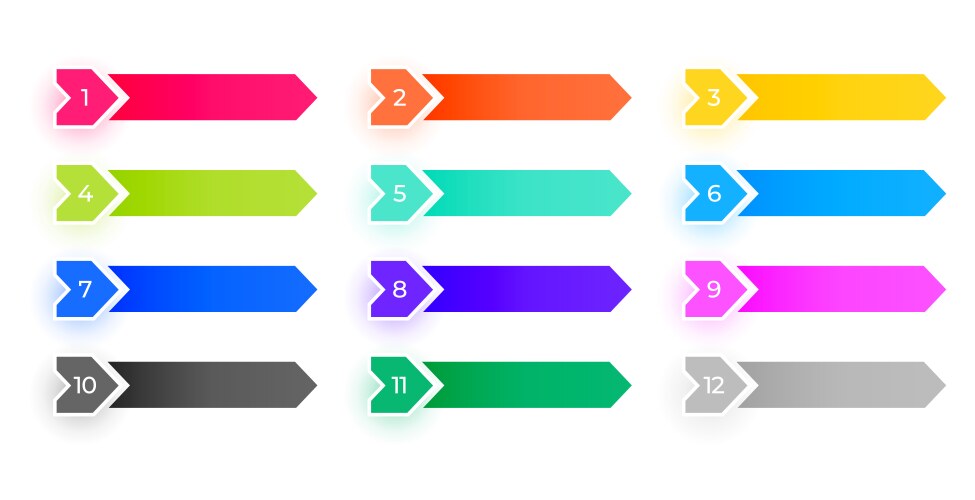 1
2
3
4
5
6
7
8
9
10
11
12