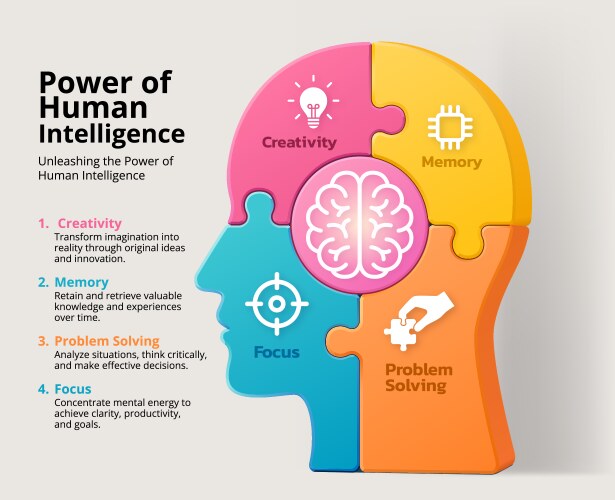 Power of Human Intelligence

Unleashing the Power of Human Intelligence

1. Creativity
Transform imagination into reality through original ideas and innovation.

2. Memory
Retain and retrieve valuable knowledge and experiences over time.

3. Problem Solving
Analyze situations, think critically, and make effective decisions.

4. Focus
Concentrate mental energy to achieve clarity, productivity, and goals.

Creativity

Memory

Focus

Problem Solving