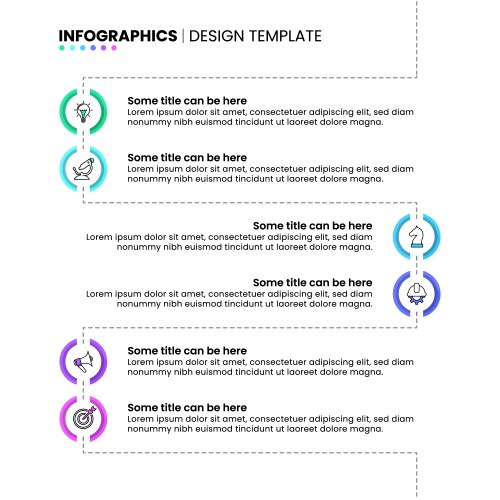 INFOGRAPHICS | DESIGN TEMPLATE

Some title can be here
Lorem ipsum dolor sit amet, consectetuer adipiscing elit, sed diam nonummy nibh euismod tincidunt ut laoreet dolore magna.

Some title can be here
Lorem ipsum dolor sit amet, consectetuer adipiscing elit, sed diam nonummy nibh euismod tincidunt ut laoreet dolore magna.

Some title can be here
Lorem ipsum dolor sit amet, consectetuer adipiscing elit, sed diam nonummy nibh euismod tincidunt ut laoreet dolore magna.

Some title can be here
Lorem ipsum dolor sit amet, consectetuer adipiscing elit, sed diam nonummy nibh euismod tincidunt ut laoreet dolore magna.

Some title can be here
Lorem ipsum dolor sit amet, consectetuer adipiscing elit, sed diam nonummy nibh euismod tincidunt ut laoreet dolore magna.

Some title can be here
Lorem ipsum dolor sit amet, consectetuer adipiscing elit, sed diam nonummy nibh euismod tincidunt ut laoreet dolore magna.