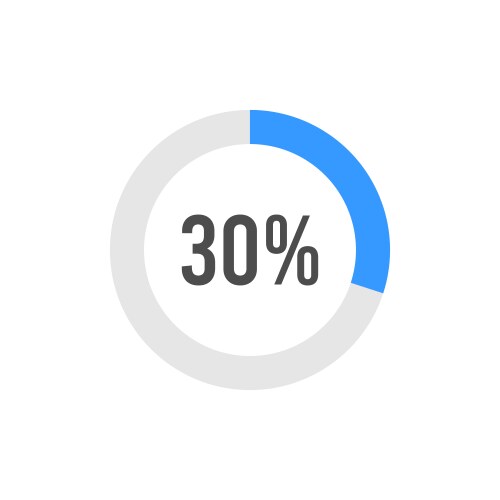 30%