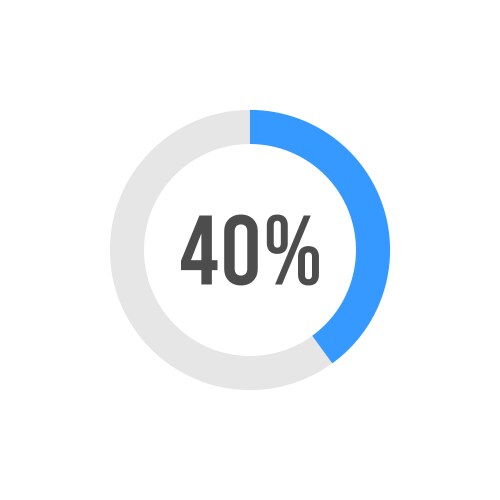 40%